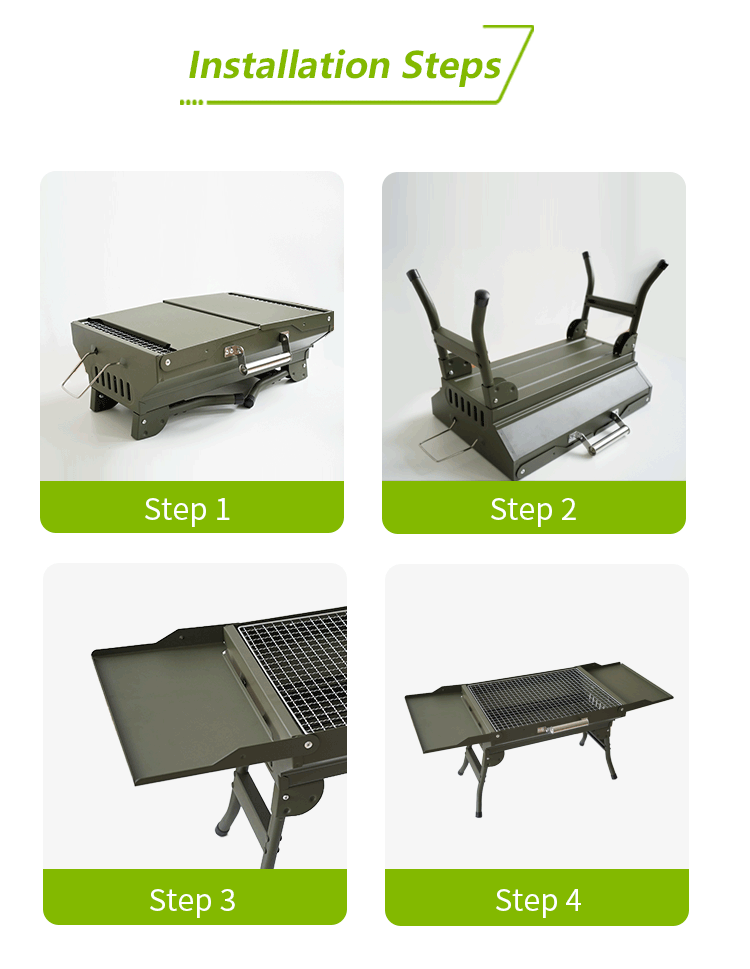 Installation Steps

Step 1

Step 2

Step 3

Step 4